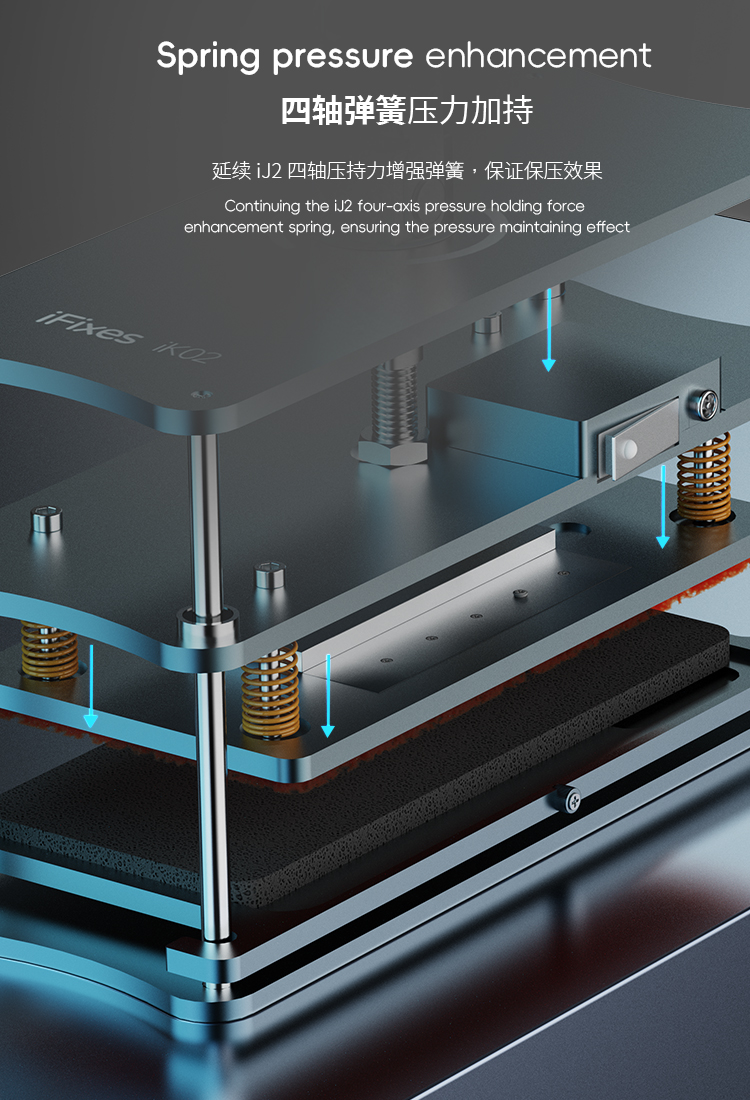 Spring pressure enhancement
四轴弹簧压力加持

延续 iJ2 四轴压持力增强弹簧，保证保压效果
Continuing the iJ2 four-axis pressure holding force enhancement spring, ensuring the pressure maintaining effect

iFixes iK02